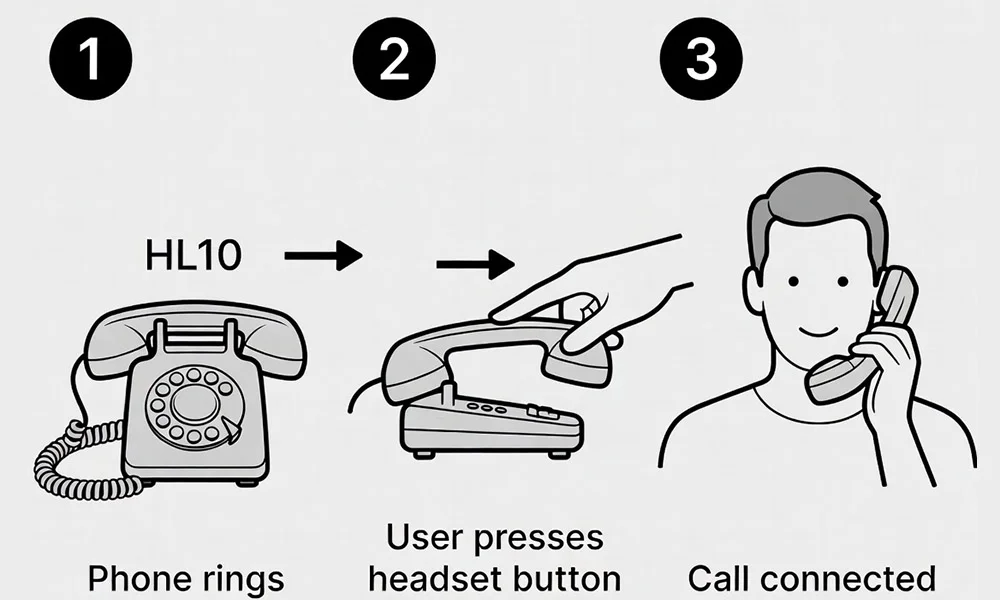 1

2

3

HL10

Phone rings

User presses headset button

Call connected